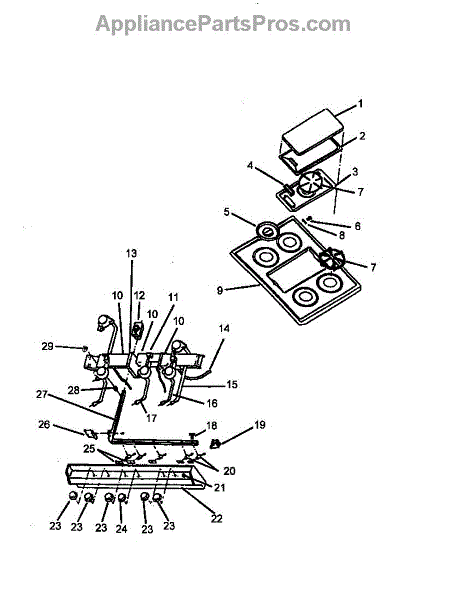 AppliancePartsPros.com

1
2
4
3
7
5
6
8
7
9
13
10
12
11
10
10
14
29
28
15
27
16
17
26
18
19
25
20
21
22
23
23
23
24
23
23