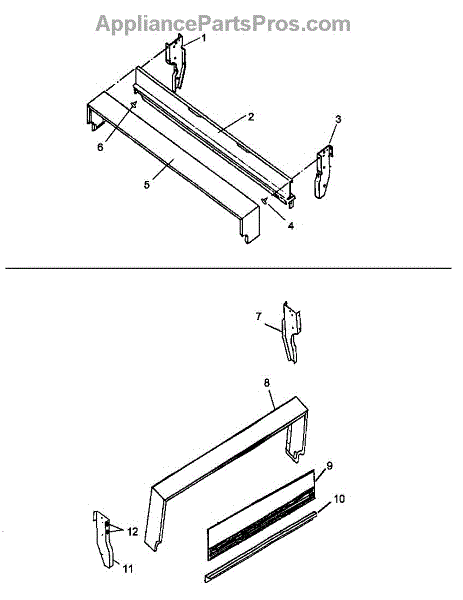 AppliancePartsPros.com

1
2
3
6
5
4

7
8
9
10
12
11