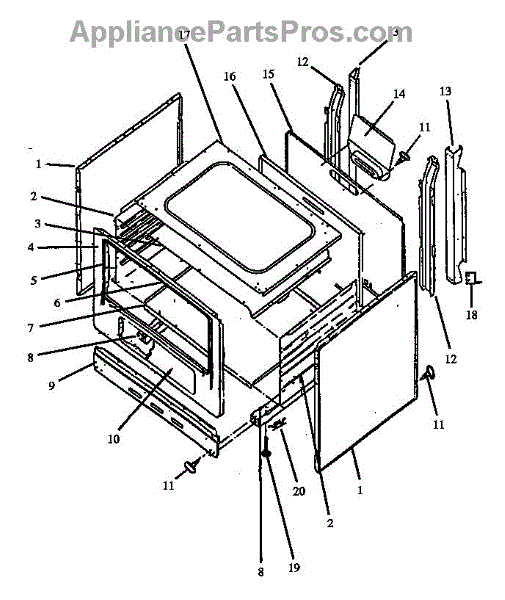 AppliancePartsPros.com

17
3
12
16
15
14
13
11
1
2
3
4
5
6
7
8
9
10
11
18
12
11
20
1
2
8
19