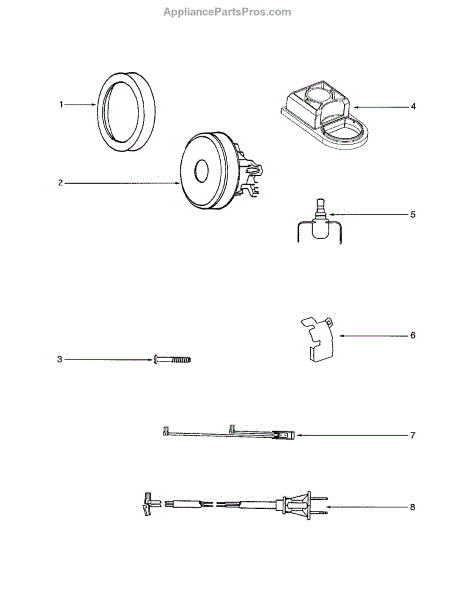 AppliancePartsPros.com

1
4
2
5
6
3
7
8