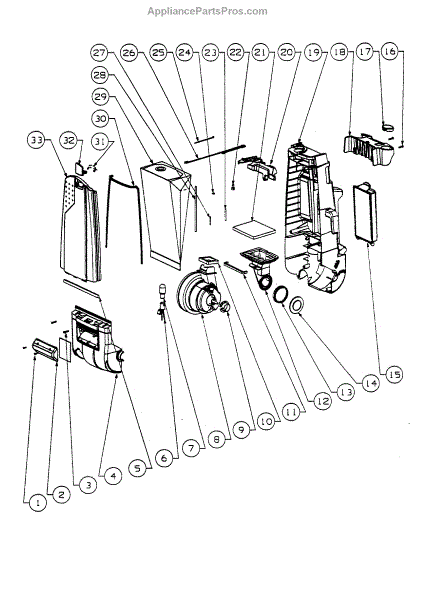 AppliancePartsPros.com

27 26 25 24 23 22 21 20 19 18 17 16

28

29

30

33 32 31

15

14

13

12

11

10

9

8

7

6

5

4

3

2

1