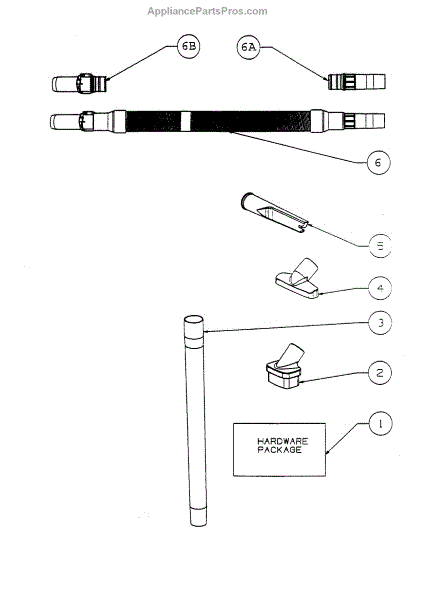 AppliancePartsPros.com

6B

6A

6

5

4

3

2

1

HARDWARE PACKAGE