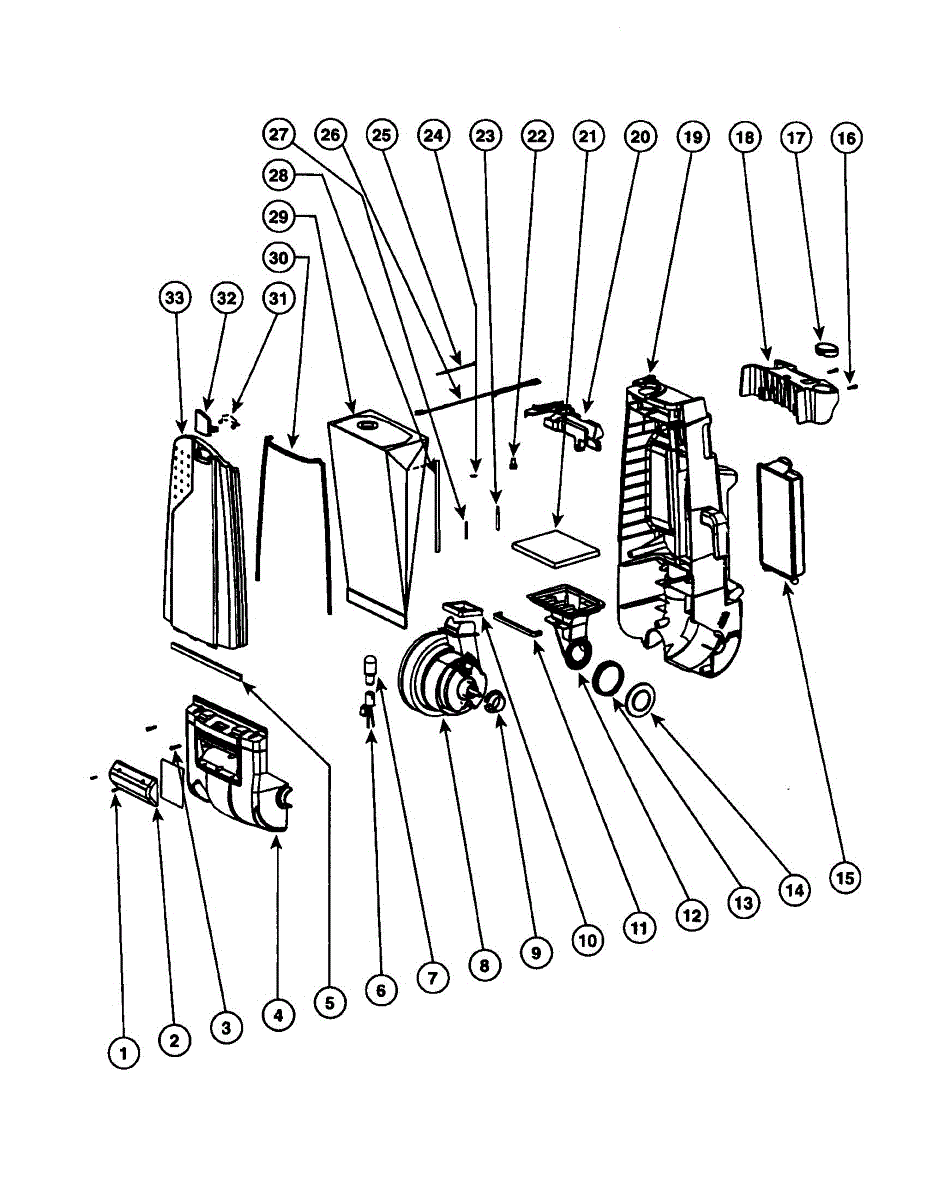 27 26 25 24 23 22 21 20 19 18 17 16
28
29
30
33 32 31

1 2 3 4 5 6 7 8 9 10 11 12 13 14 15