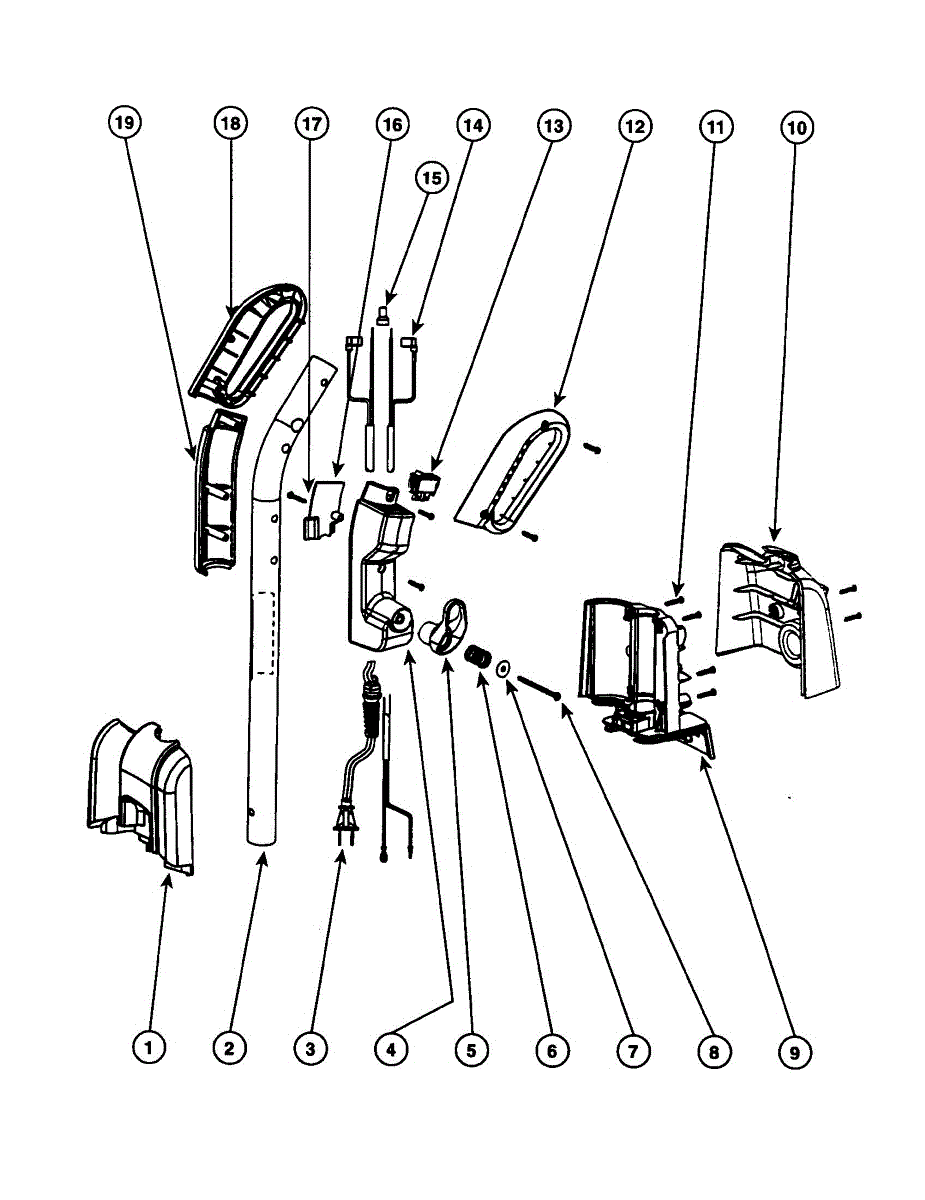 19
18
17
16
15
14
13
12
11
10
1
2
3
4
5
6
7
8
9