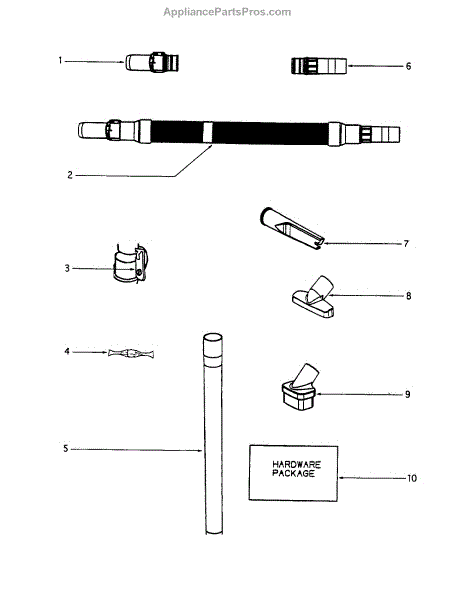 AppliancePartsPros.com

1

6

2

7

3

8

4

9

5

HARDWARE PACKAGE

10