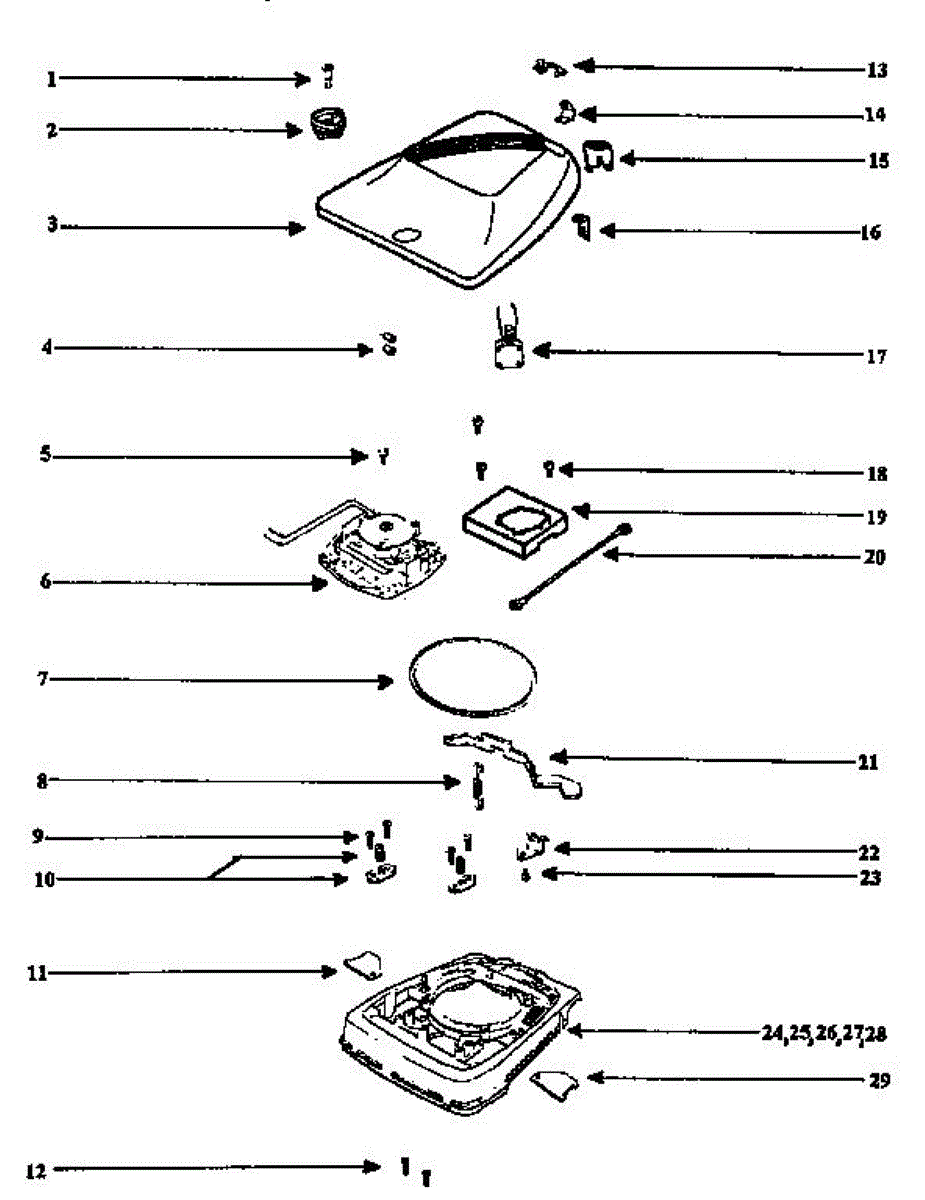 1
2
3
4
5
6
7
8
9
10
11
12
13
14
15
16
17
18
19
20
21
22
23
24,25,26,27,28
29