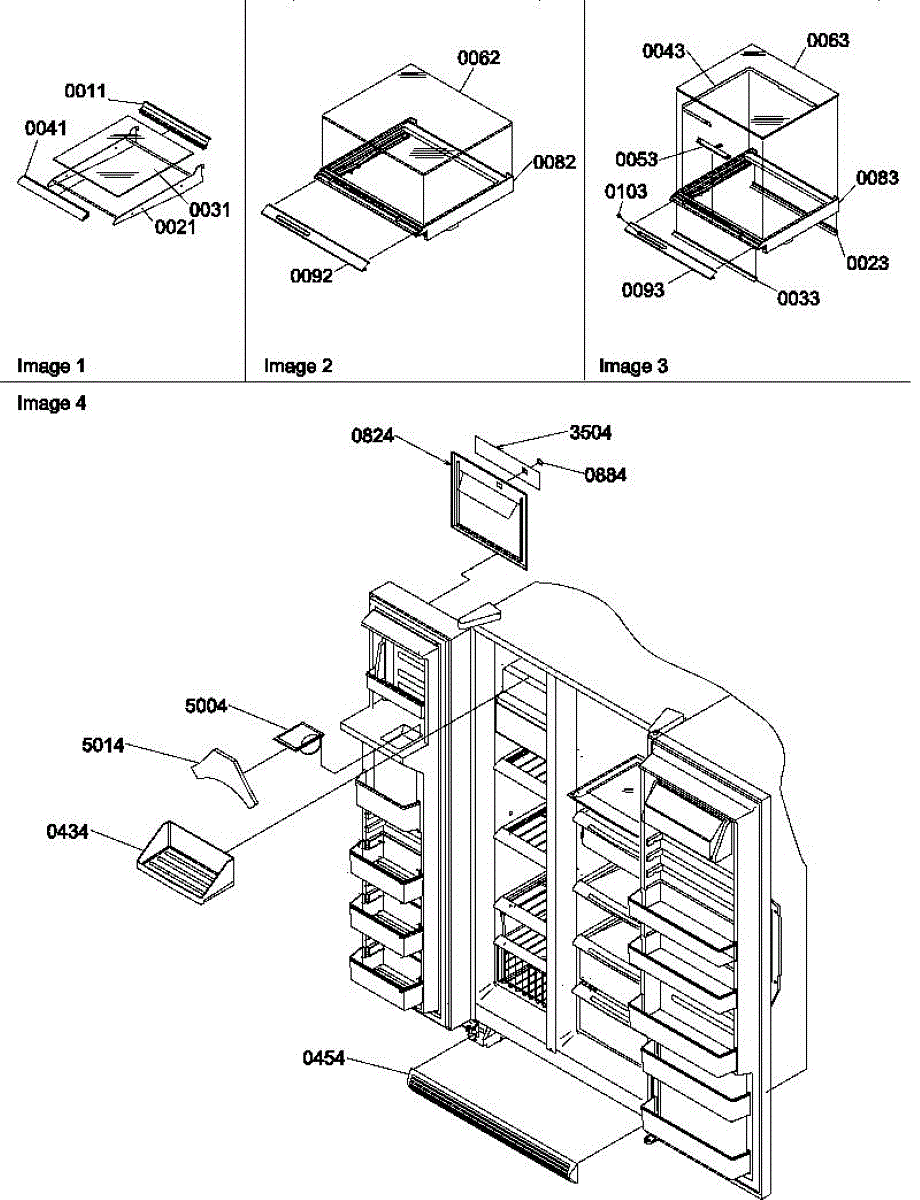 0011
0041
0031
0021
Image 1

0062
0082
0092
Image 2

0043
0063
0053
0103
0083
0023
0093
0033
Image 3

Image 4
0824
3504
0884
5004
5014
0434
0454