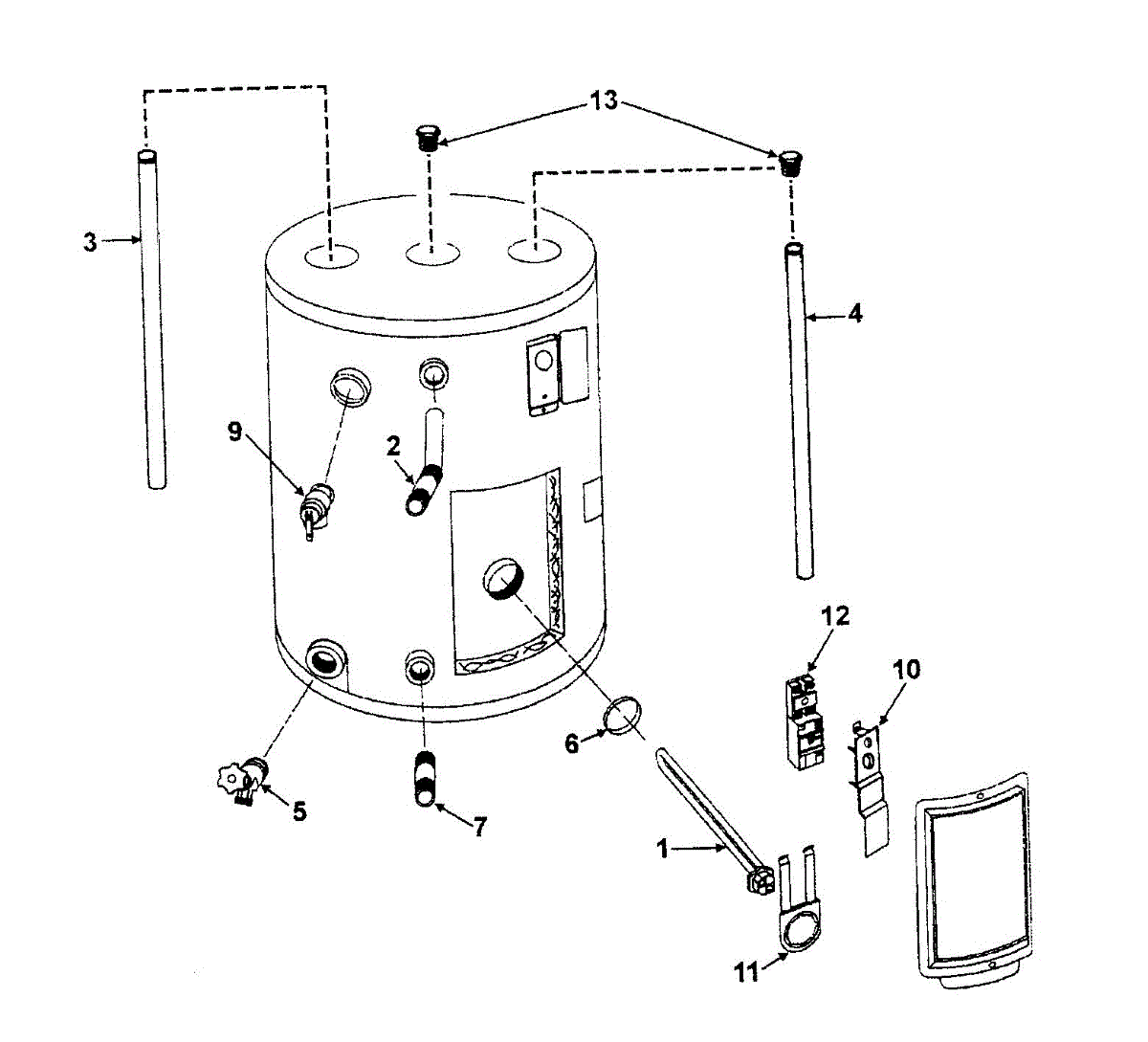 13
3
4
9
2
12
10
6
5
7
1
11