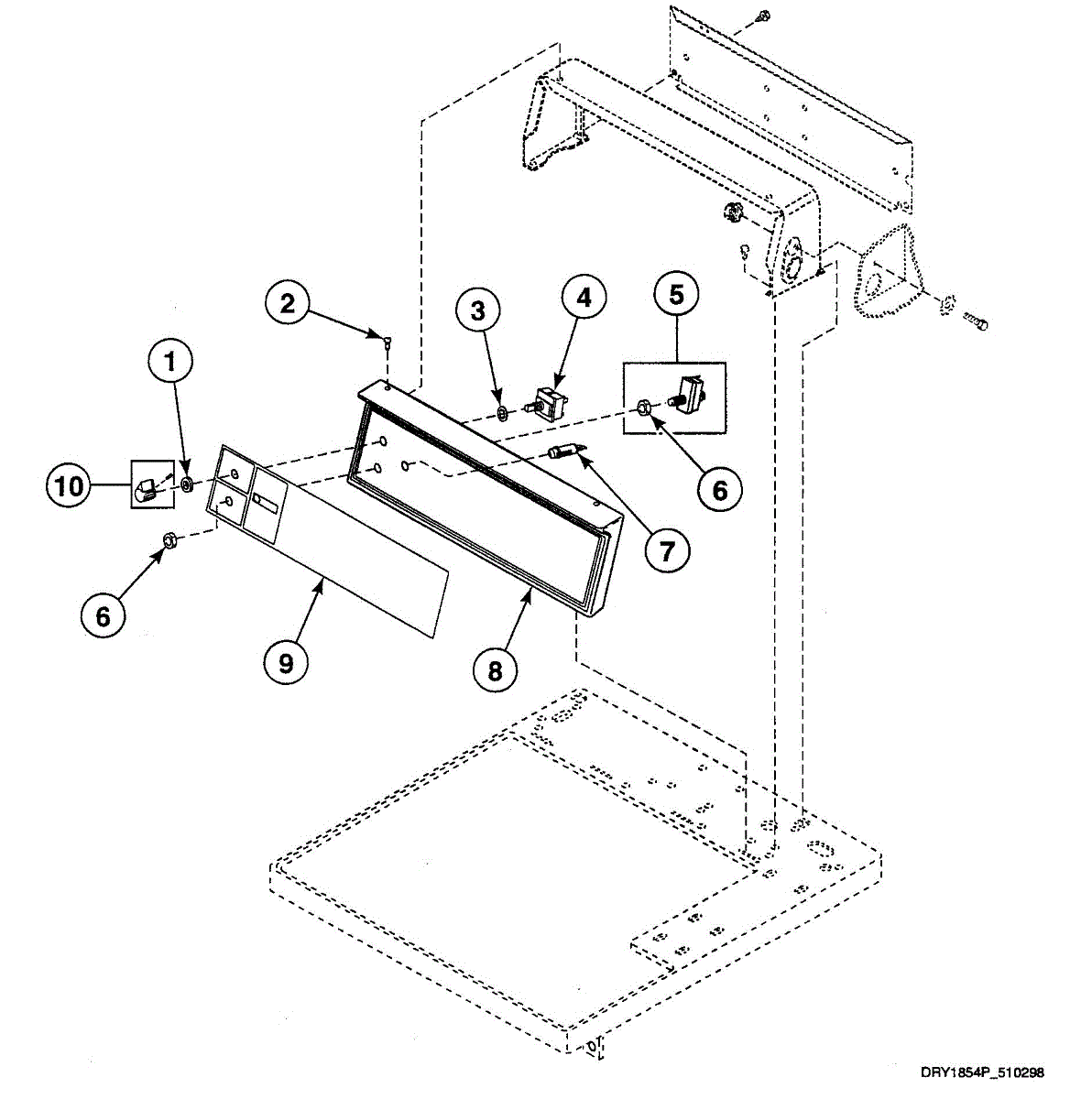 2
3
4
5
1
10
6
7
6
9
8
DRY1854P_510298