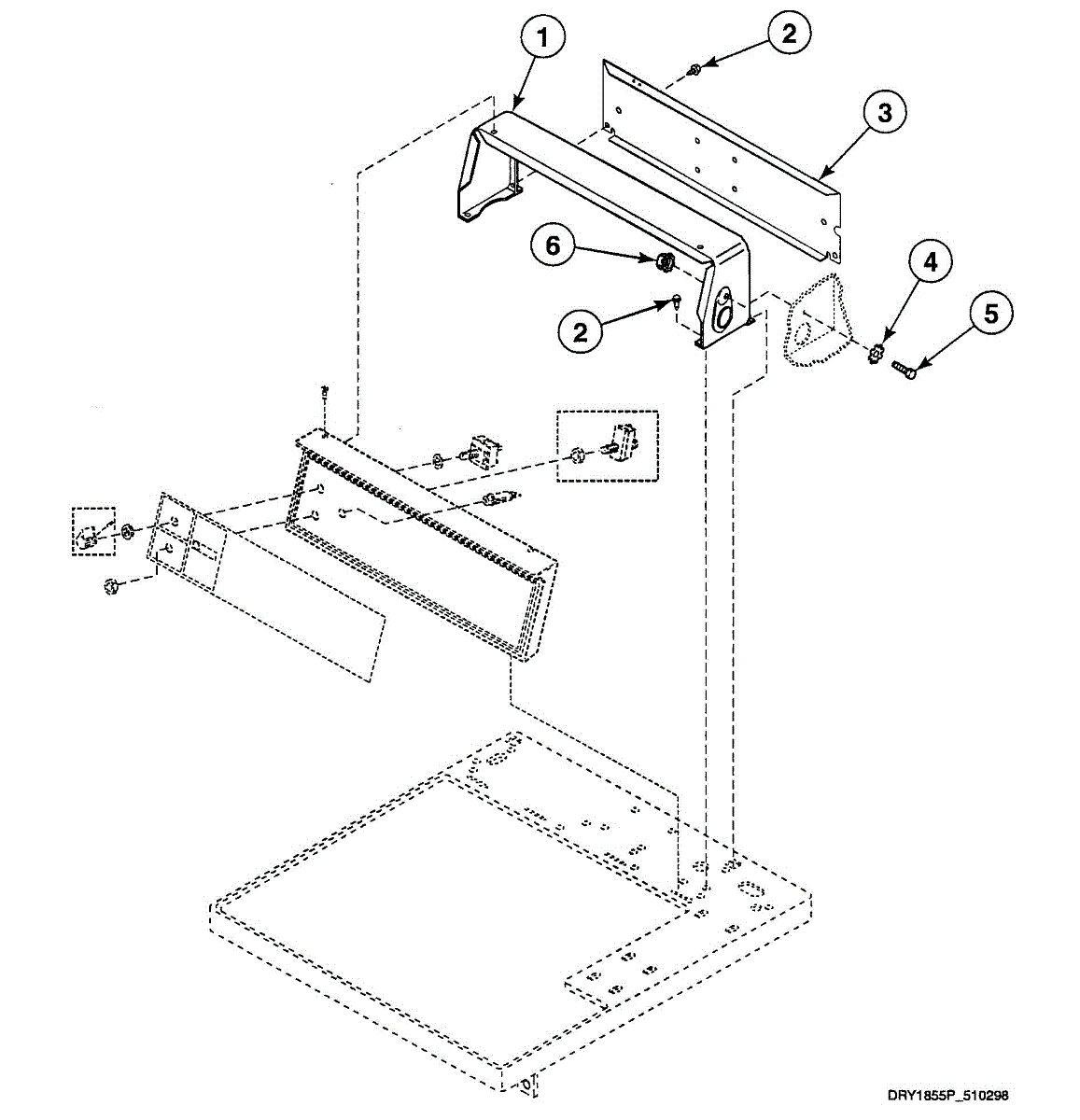 1
2
3
6
2
4
5
DRY1855P_510298