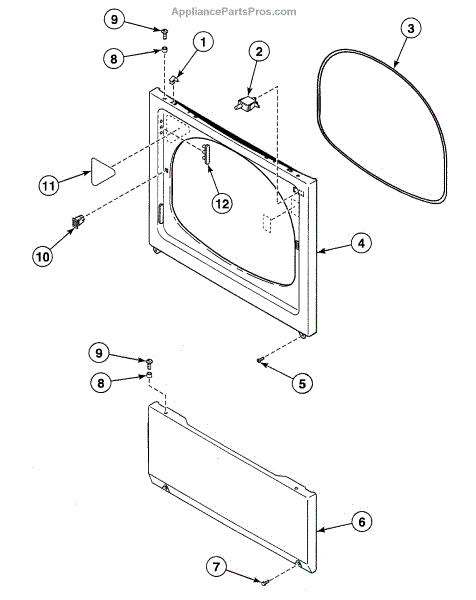 AppliancePartsPros.com

9
8
1
2
3
11
12
10
4
9
8
5
6
7