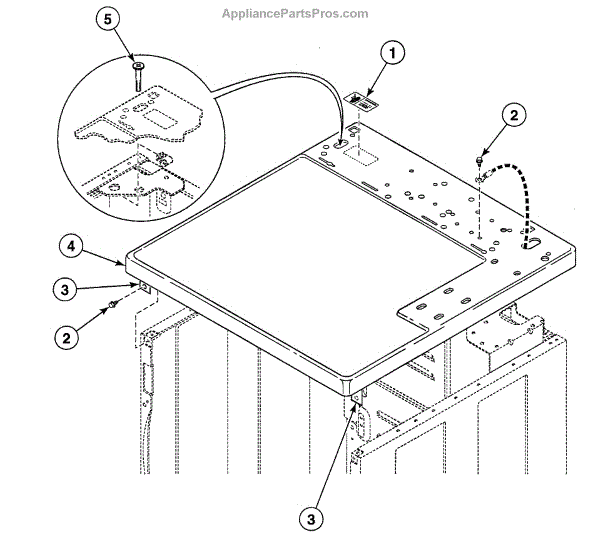 AppliancePartsPros.com

5

1

2

4

3

2

3