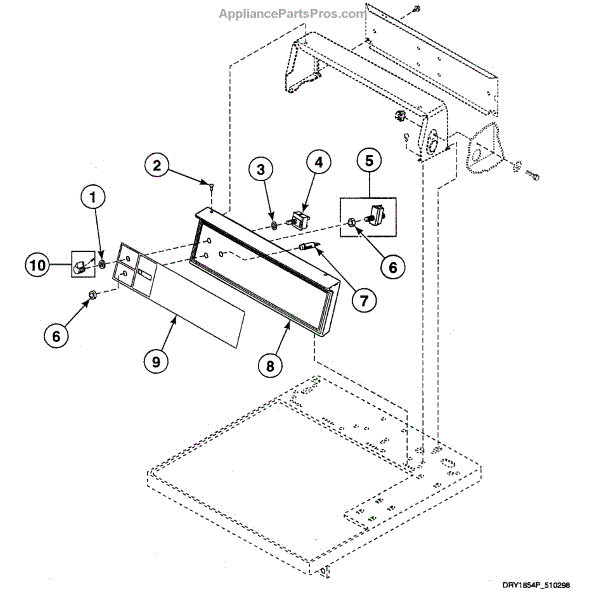 AppliancePartsPros.com

2
3
4
5
1
10
6
7
6
9
8

DRY1854P_510298