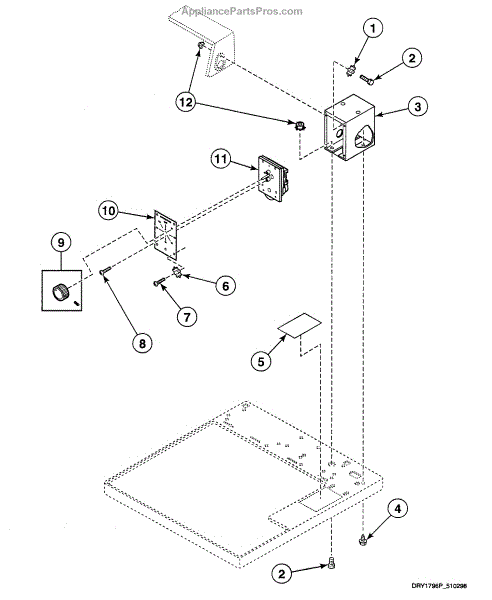 AppliancePartsPros.com

1
2
12
3
11
10
9
6
7
8
5
4
2

DRY1796P_510298