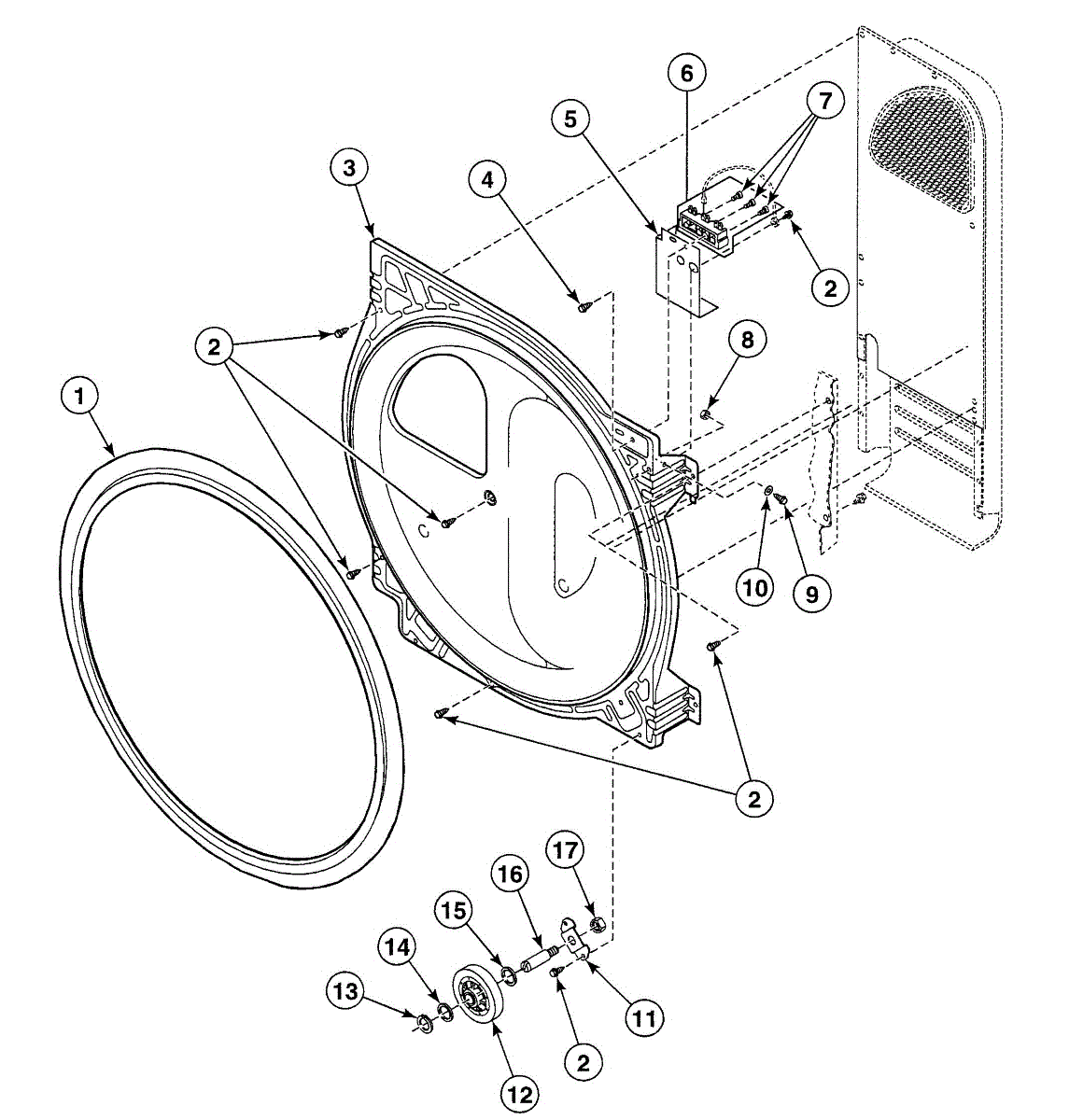 6
7
5
3
4
2
2
8
1
10
9
2
2
17
16
15
14
13
11
2
12