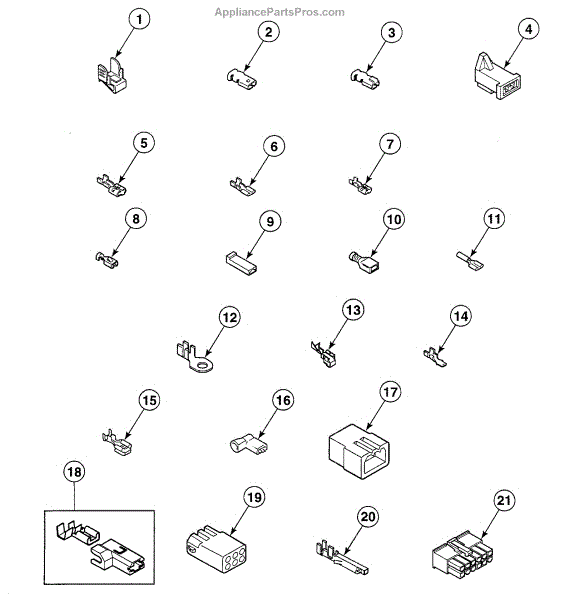 AppliancePartsPros.com

1

2

3

4

5

6

7

8

9

10

11

12

13

14

15

16

17

18

19

20

21