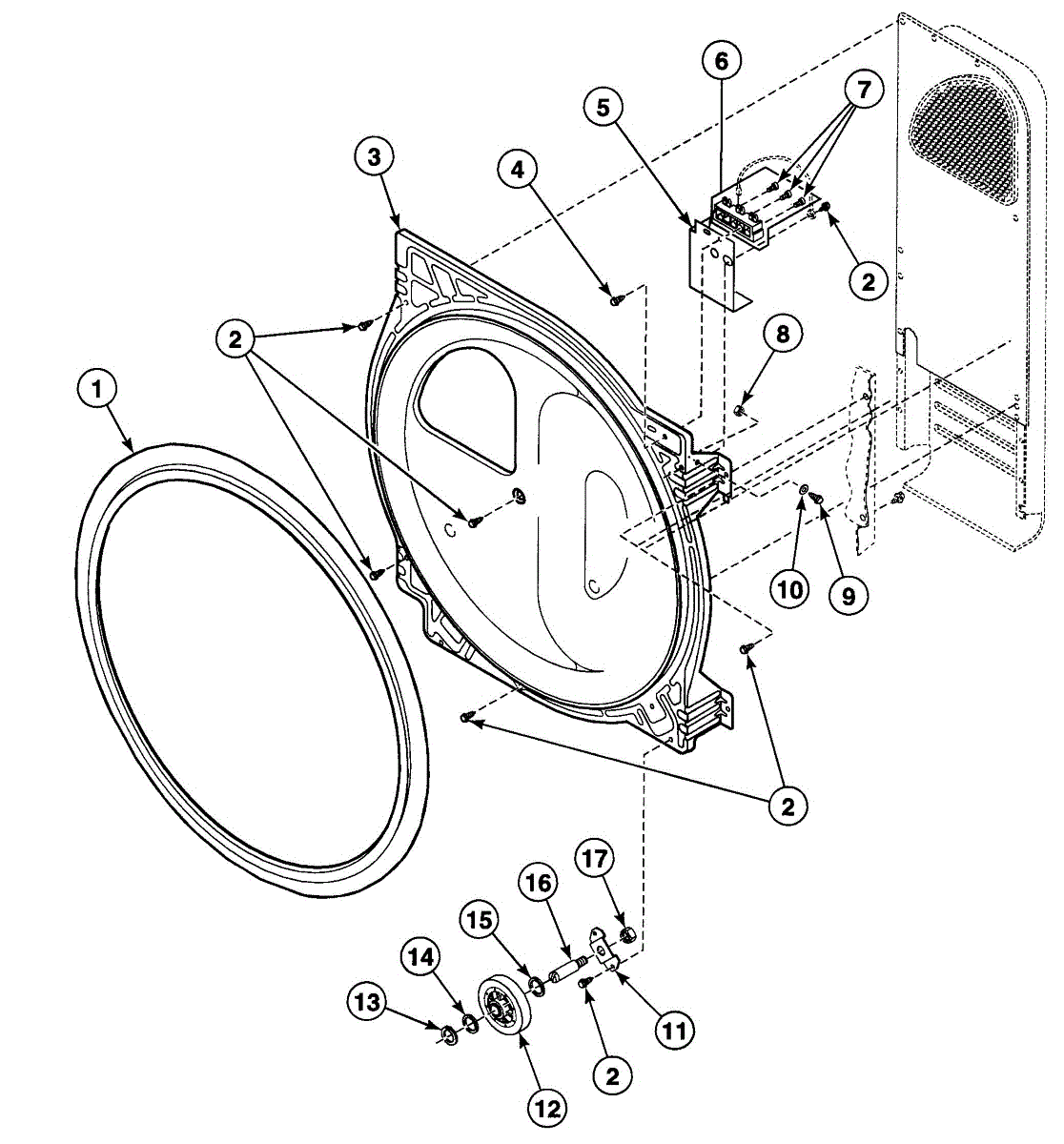 6
7
5
3
4
2
2
8
1
10
9
2
17
16
15
14
13
11
2
12