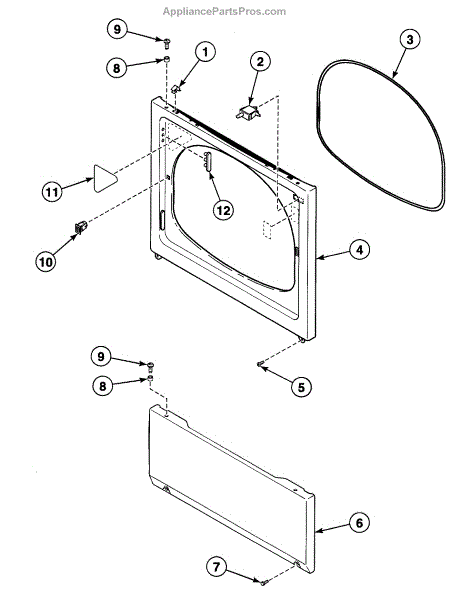 AppliancePartsPros.com

9
8
1
2
3
11
12
10
4
9
8
5
6
7