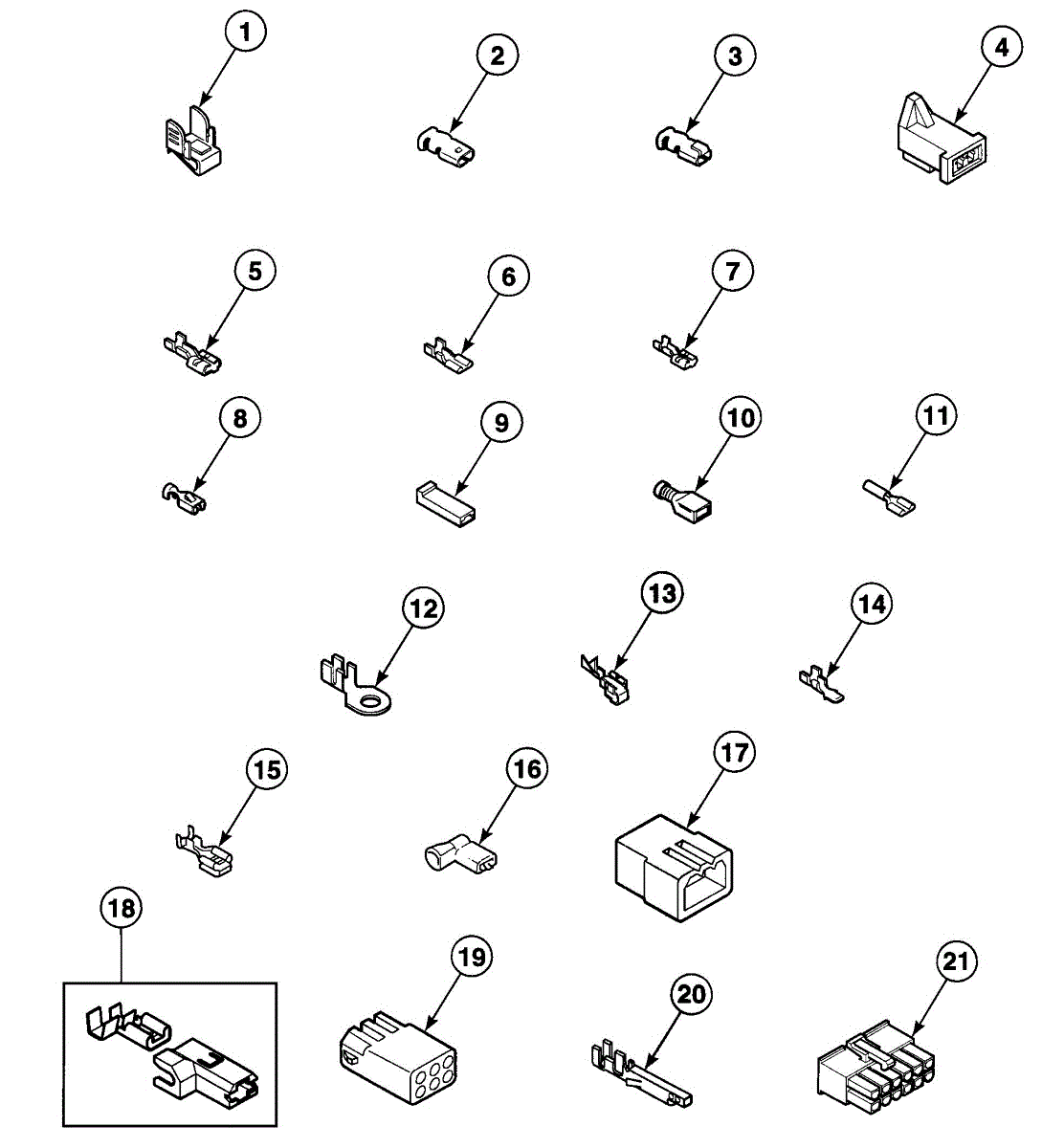 1
2
3
4
5
6
7
8
9
10
11
12
13
14
15
16
17
18
19
20
21