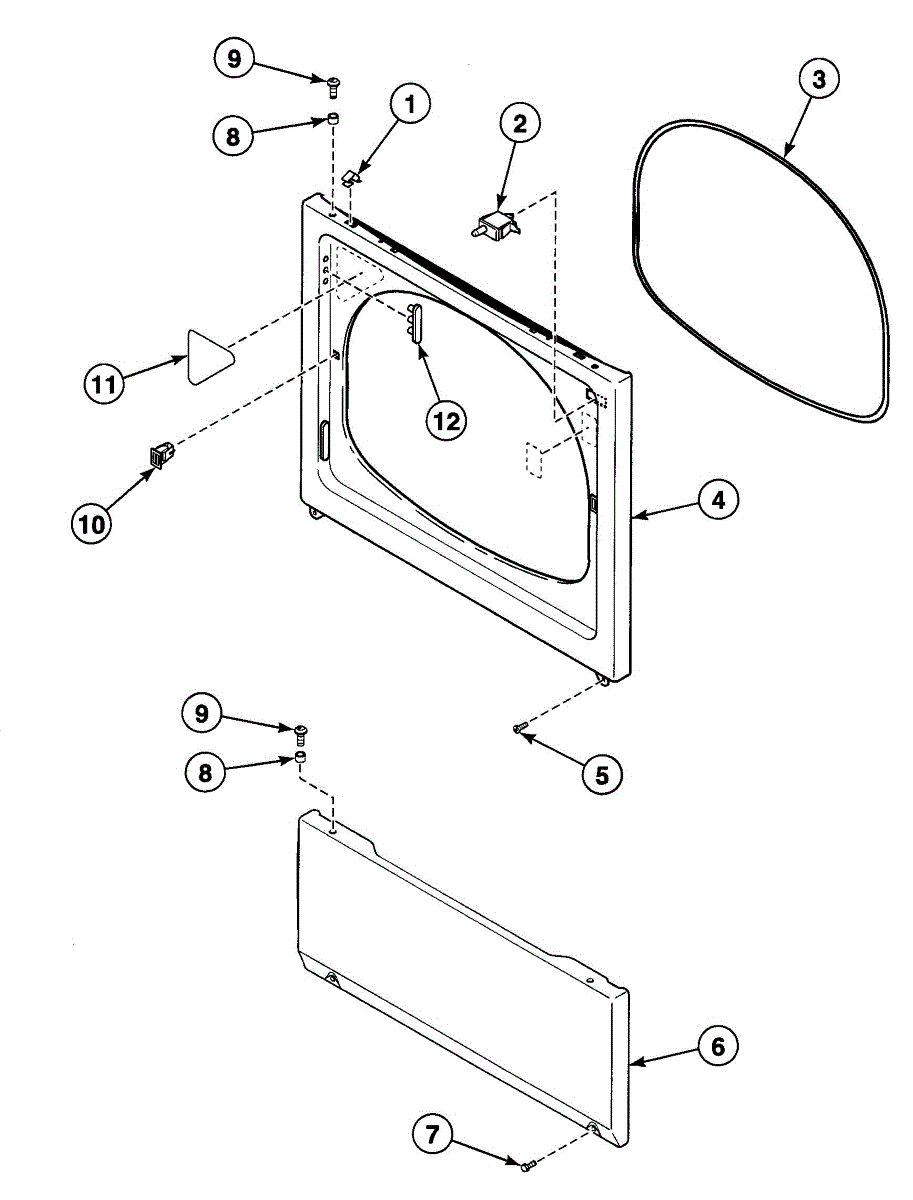 9
8
1
2
3
11
12
10
4
9
8
5
6
7