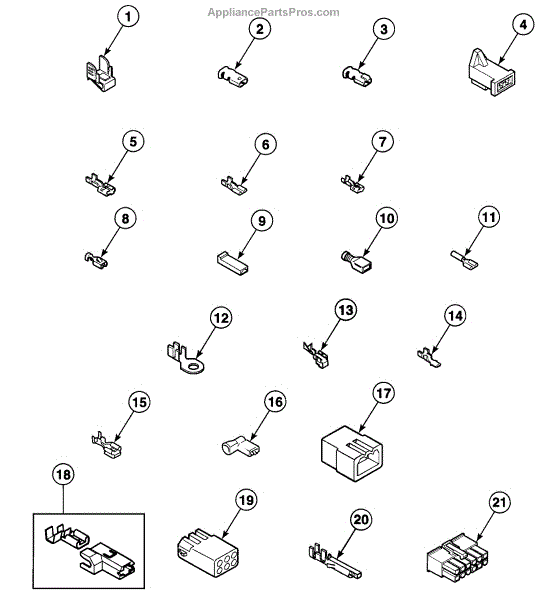 AppliancePartsPros.com

1
2
3
4
5
6
7
8
9
10
11
12
13
14
15
16
17
18
19
20
21