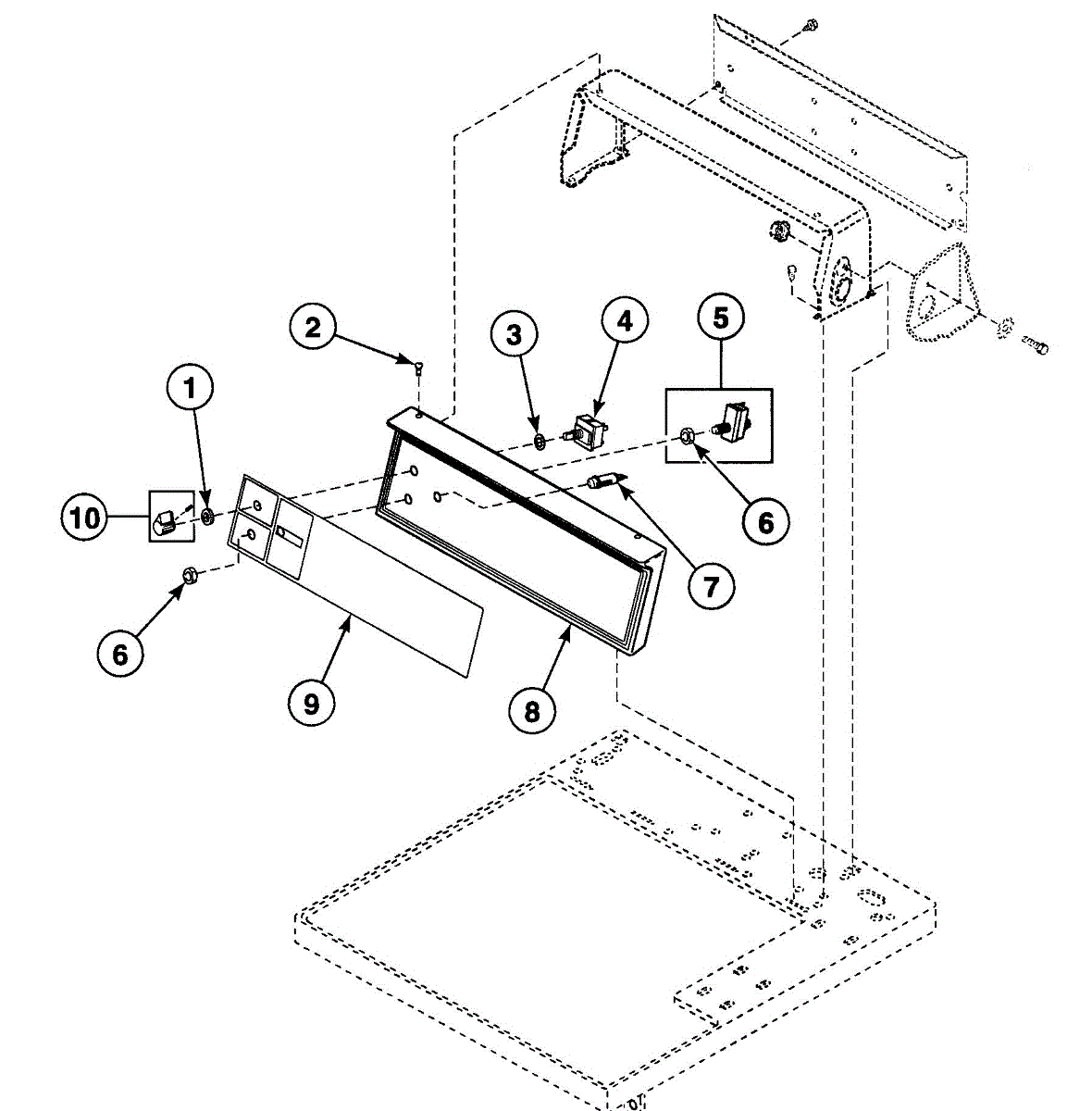 2
3
4
5
1
10
6
7
6
9
8