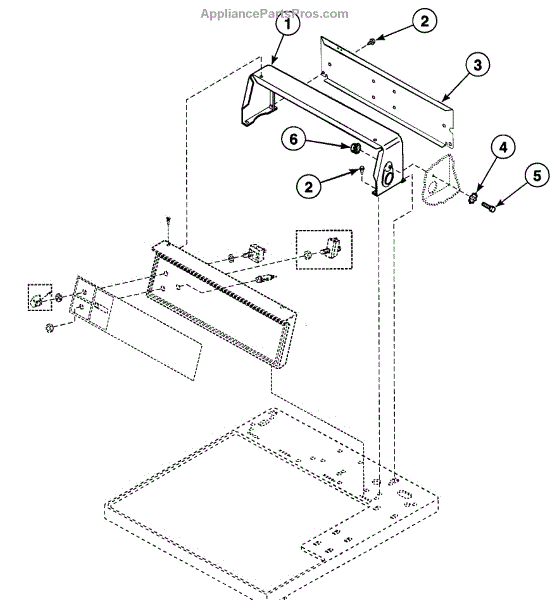 AppliancePartsPros.com

1
2
3
6
2
4
5