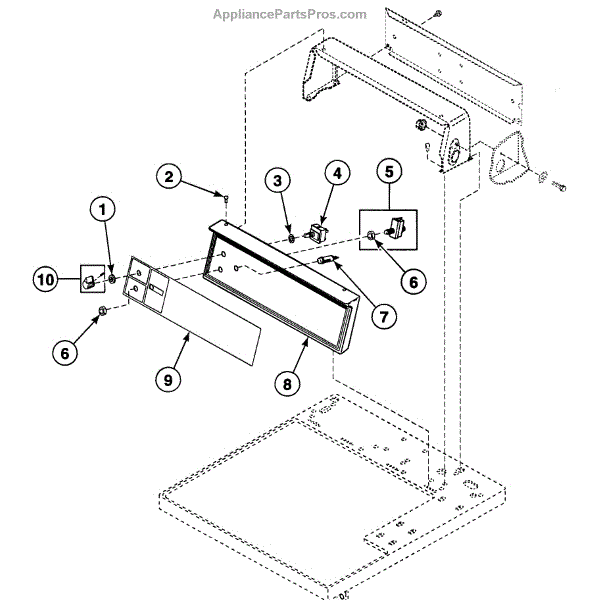 AppliancePartsPros.com

2
3
4
5
1
10
6
7
6
9
8