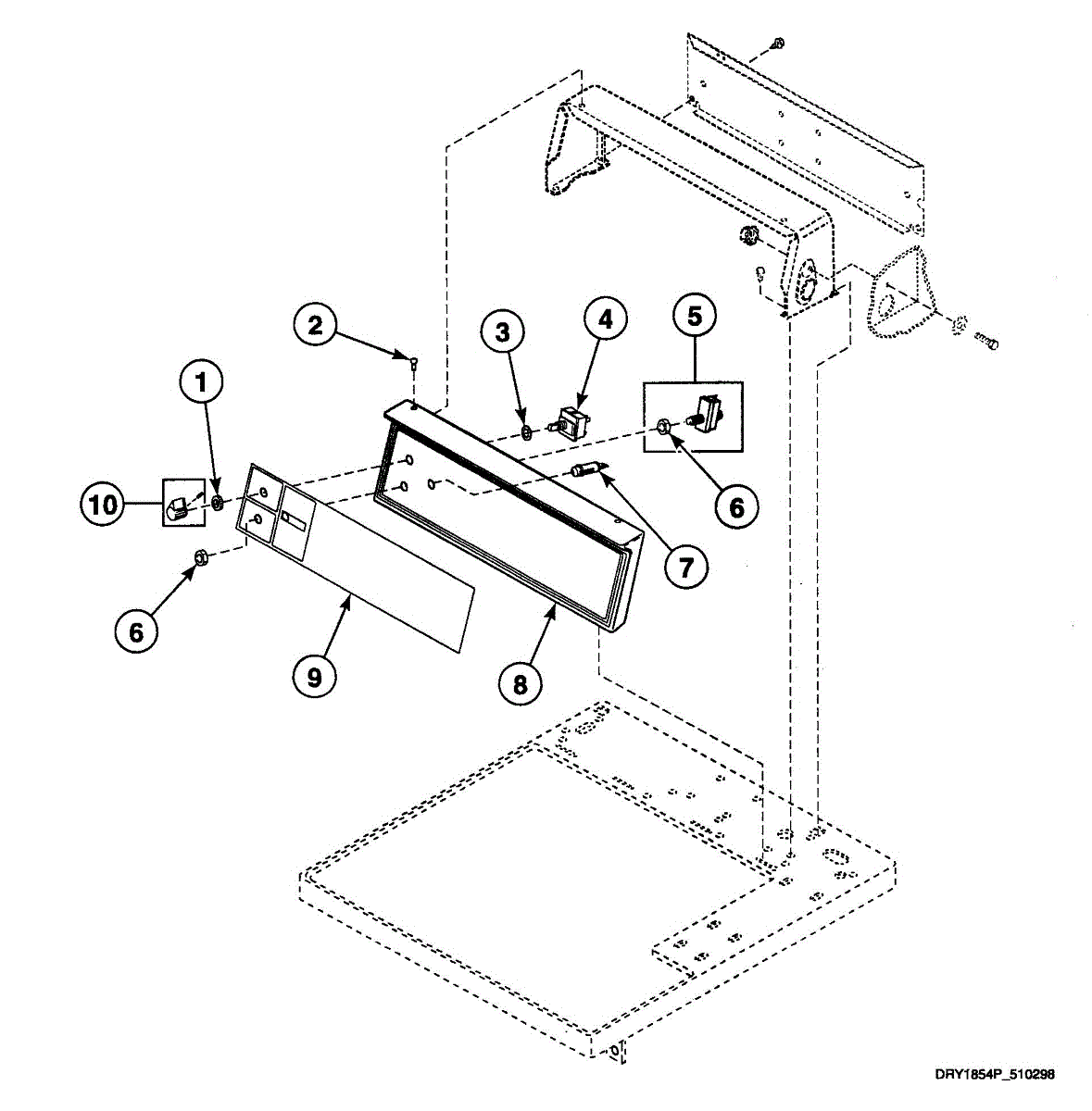 2
3
4
5
1
10
6
7
6
9
8
DRY1854P_510298