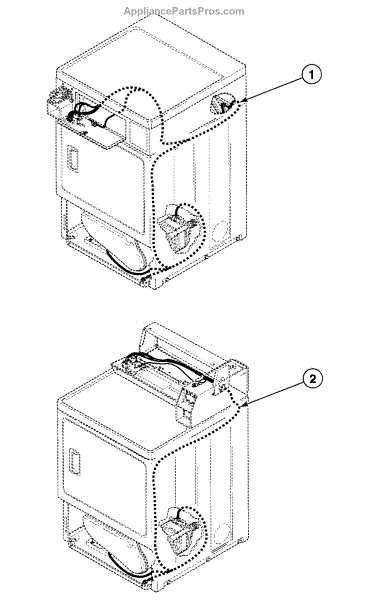 AppliancePartsPros.com

1

2