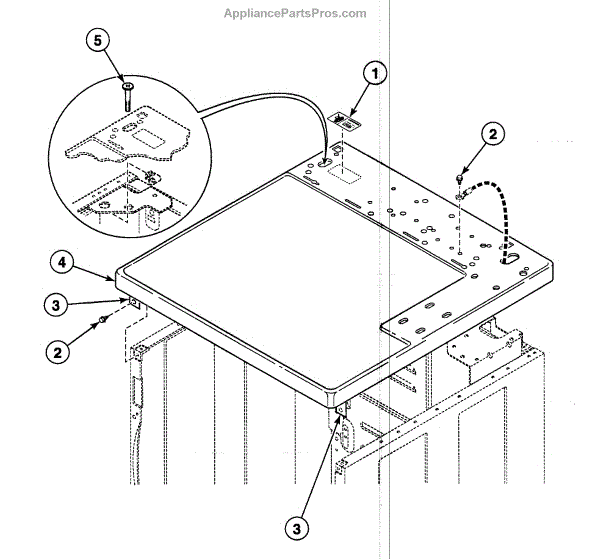 AppliancePartsPros.com

5

1

2

4

3

2

3