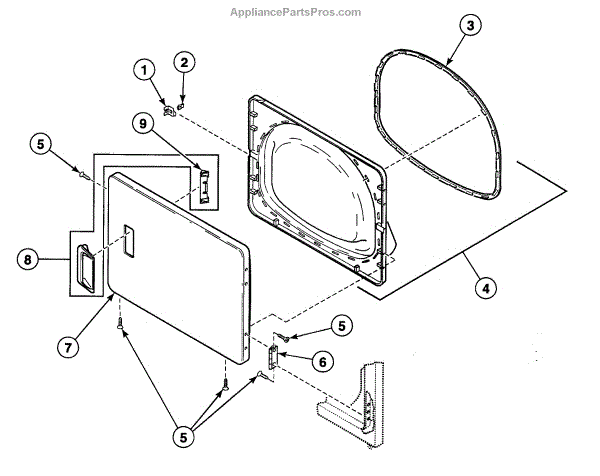 AppliancePartsPros.com

1
2
3
9
5
8
4
7
5
6
5