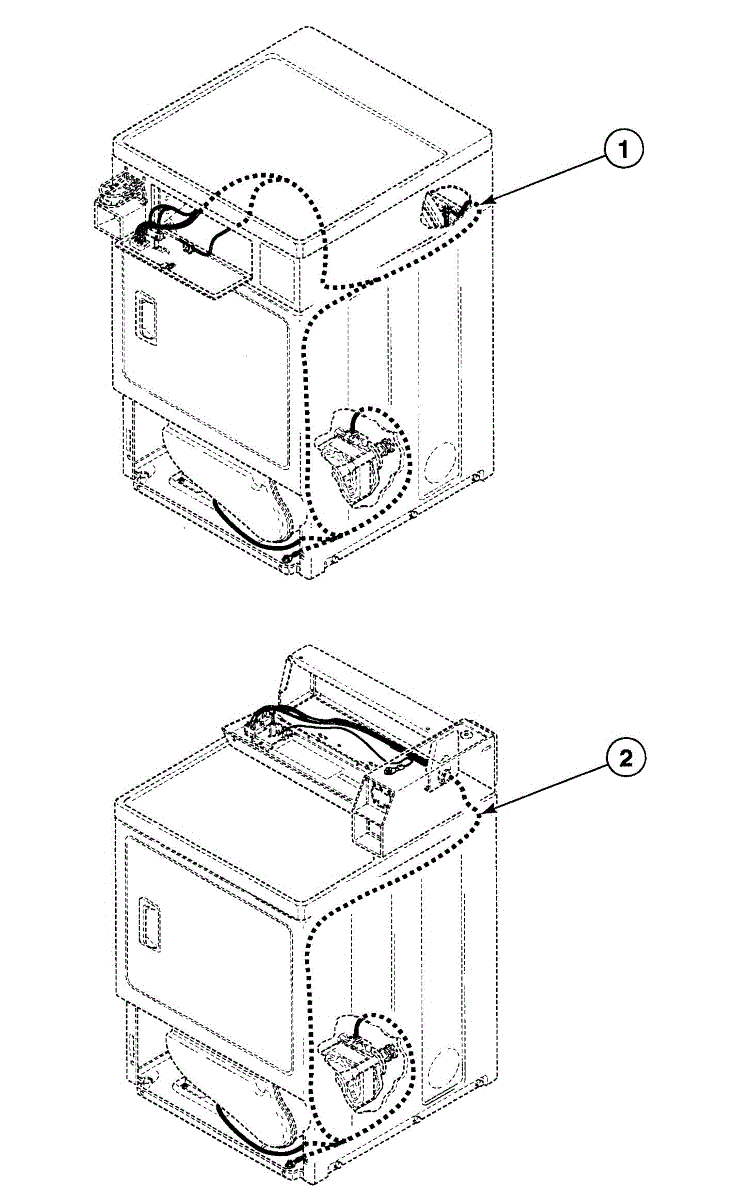 1

2