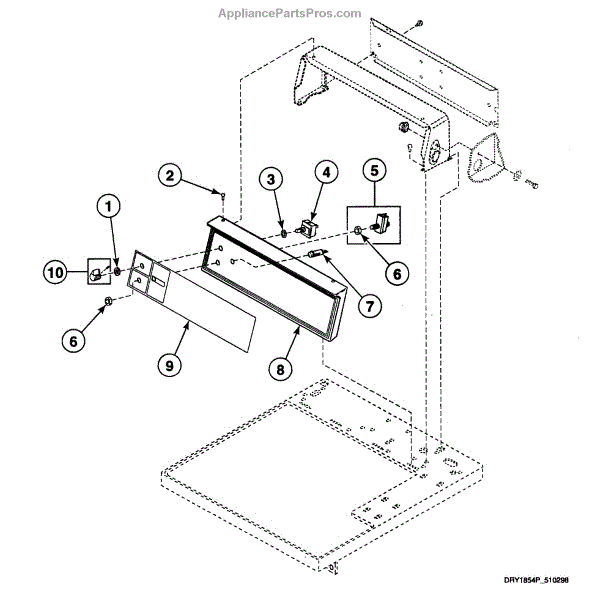 AppliancePartsPros.com

2
3
4
5
1
10
6
7
6
9
8

DRY1854P_510298