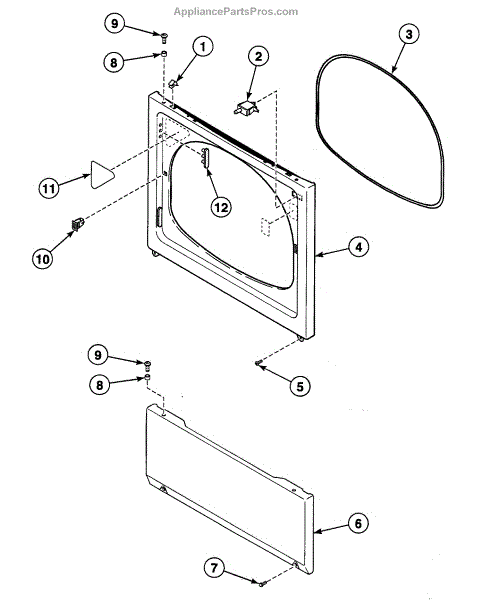 AppliancePartsPros.com

9
8
1
2
3
11
12
10
4
9
8
5
6
7