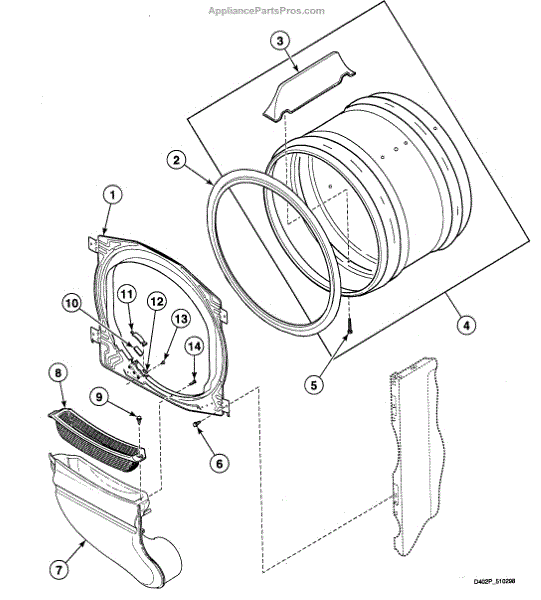 AppliancePartsPros.com

3
2
1
11
12
10
13
14
4
5
8
9
6
7

D402P_510298