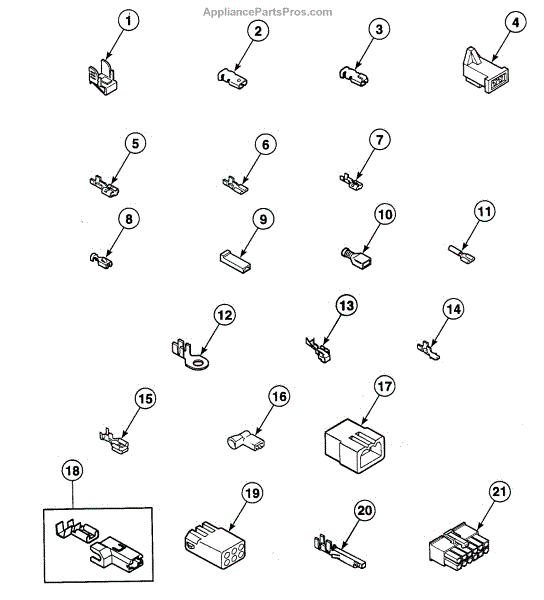 AppliancePartsPros.com

1

2

3

4

5

6

7

8

9

10

11

12

13

14

15

16

17

18

19

20

21