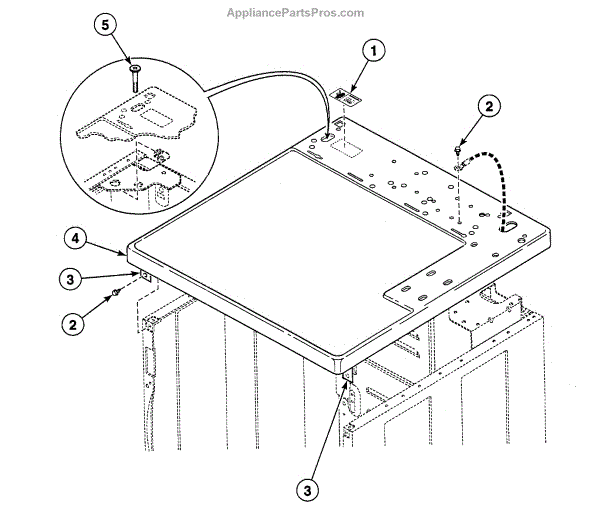 AppliancePartsPros.com

5
1
2
4
3
2
3