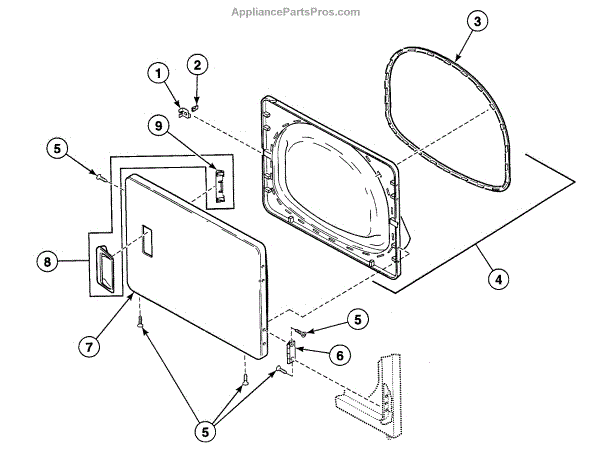 AppliancePartsPros.com

3
1
2
9
5
8
4
7
5
6
5