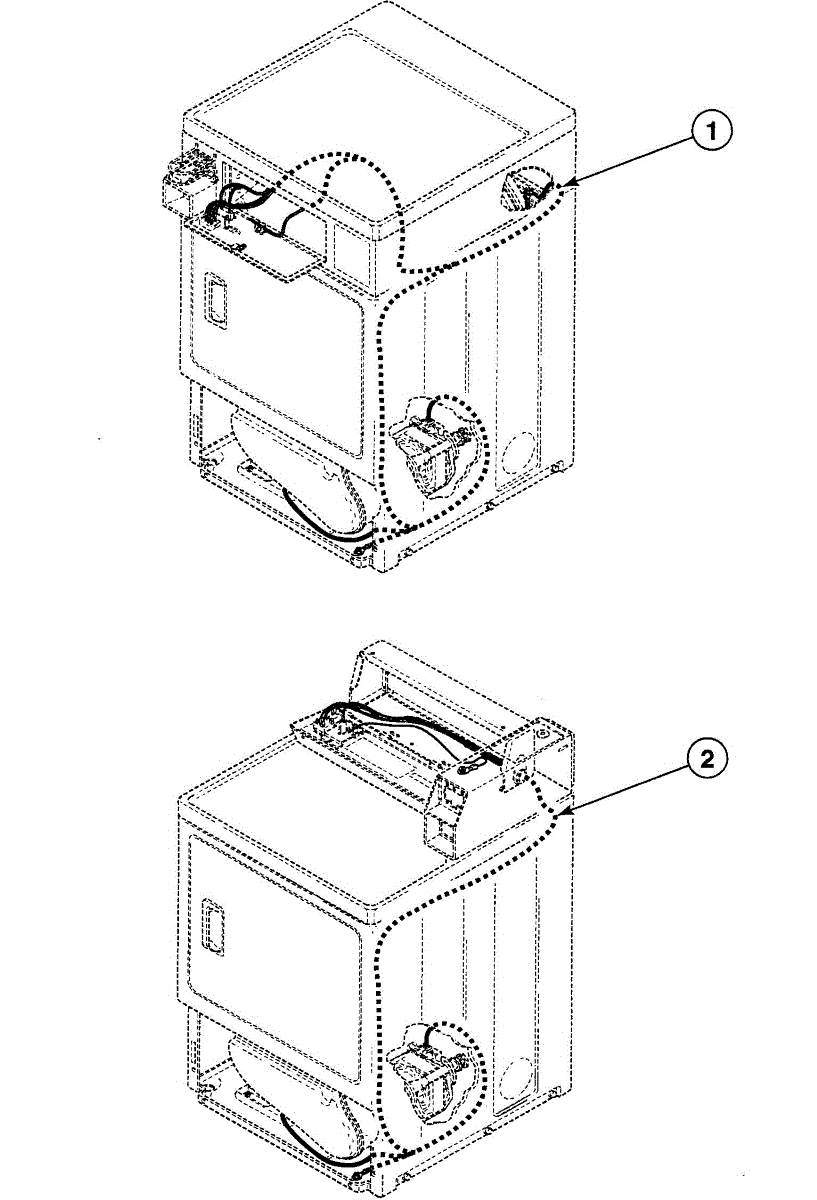 1

2