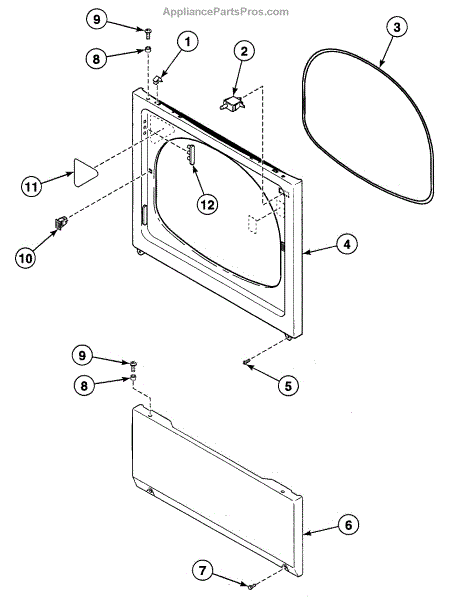 AppliancePartsPros.com

9
8
1
2
3
11
12
10
4
9
8
5
6
7