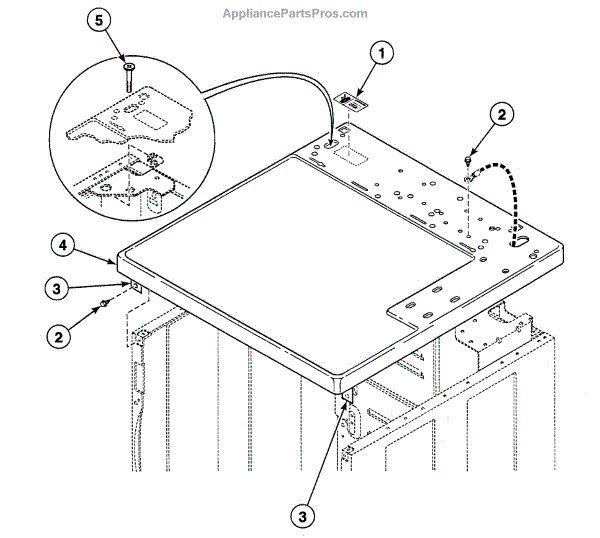 AppliancePartsPros.com

5

1

2

4

3

2

3