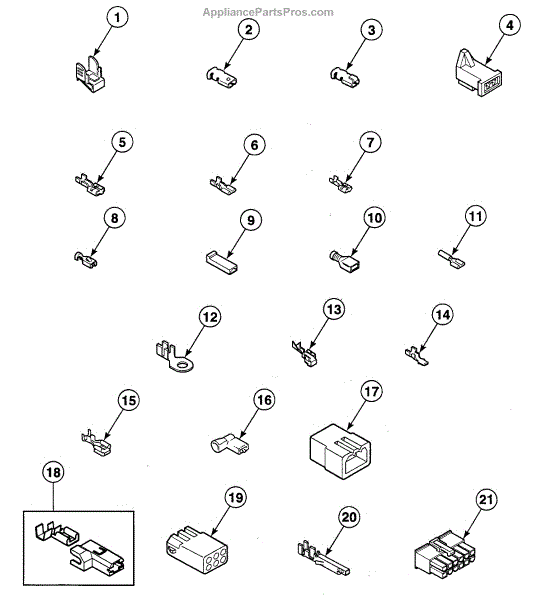 AppliancePartsPros.com

1
2
3
4
5
6
7
8
9
10
11
12
13
14
15
16
17
18
19
20
21