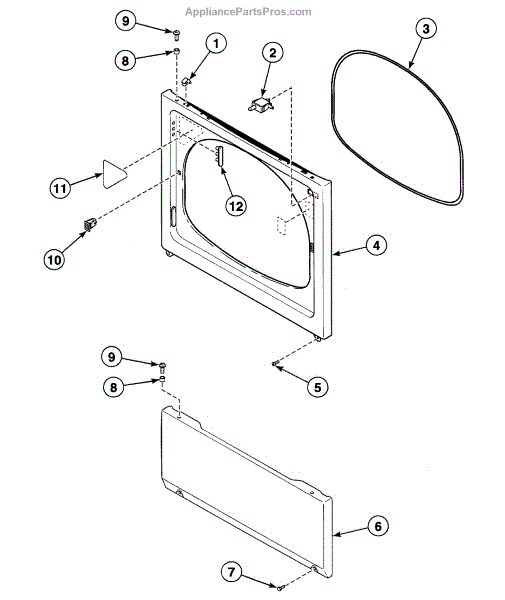 AppliancePartsPros.com

9
8
1
2
3
11
12
10
4
9
8
5
6
7