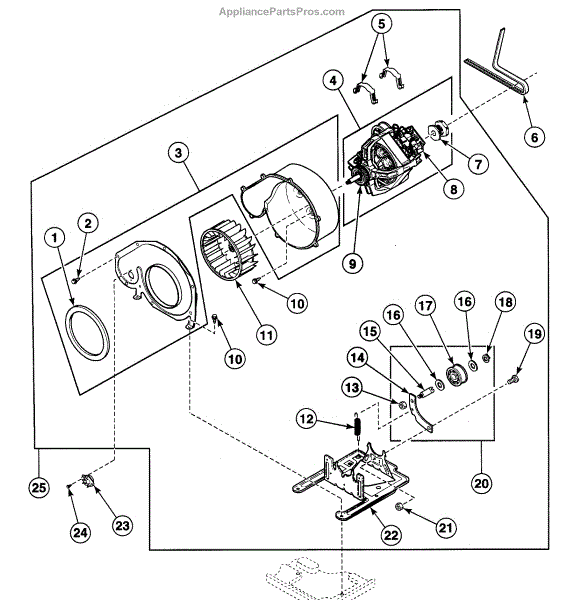 AppliancePartsPros.com

5
4
6
7
8
3
9
2
1
10
11
10
16
17
16
18
19
15
14
13
12
20
25
24
23
22
21