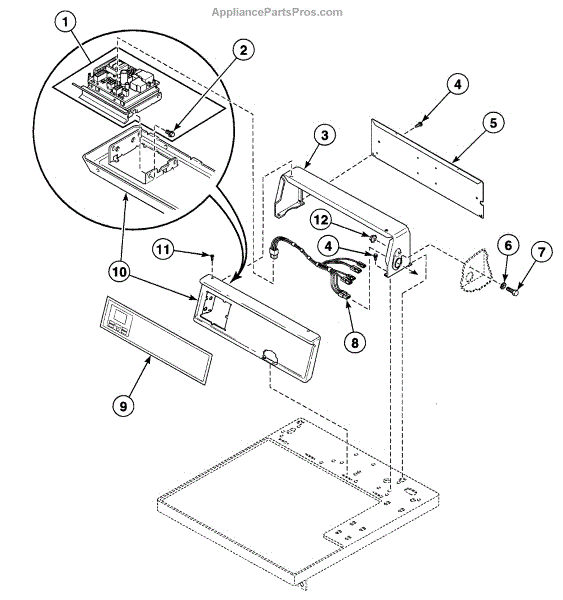 AppliancePartsPros.com

1

2

4

5

3

12

4

6

7

11

10

8

9