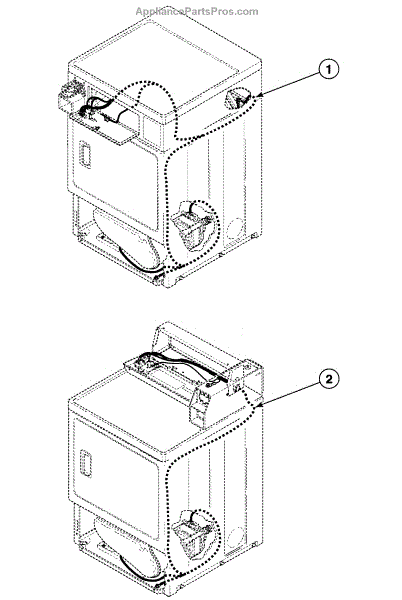 AppliancePartsPros.com

1

2