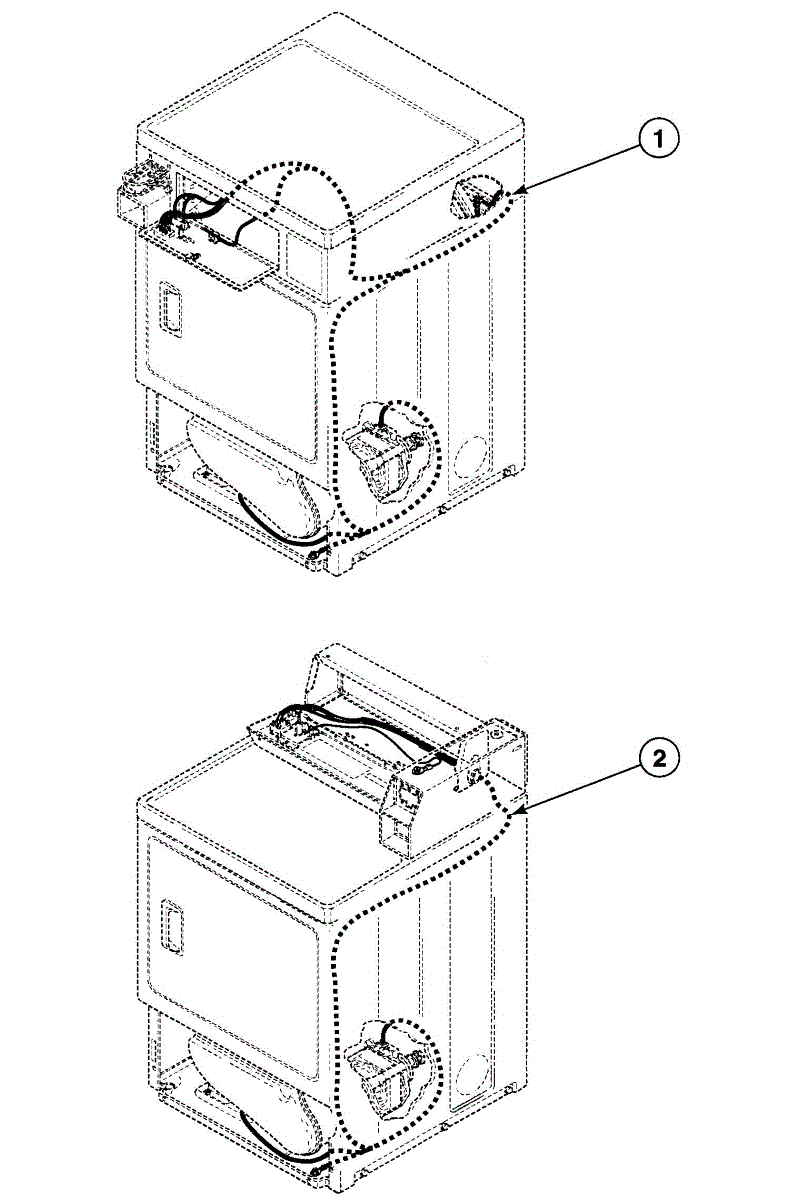 1

2