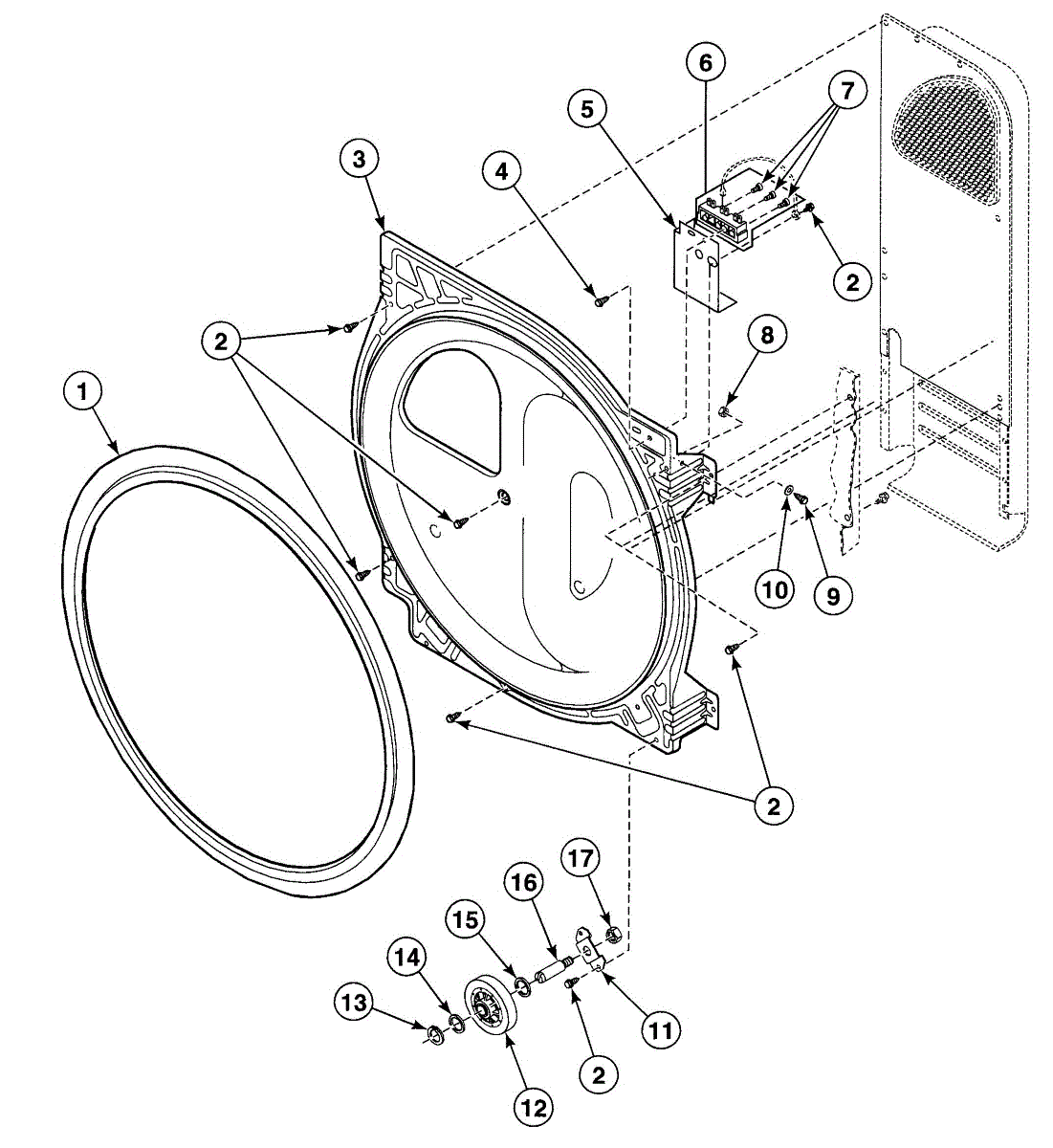 6
7
5
3
4
2
2
8
1
10
9
2
17
16
15
14
13
11
2
12