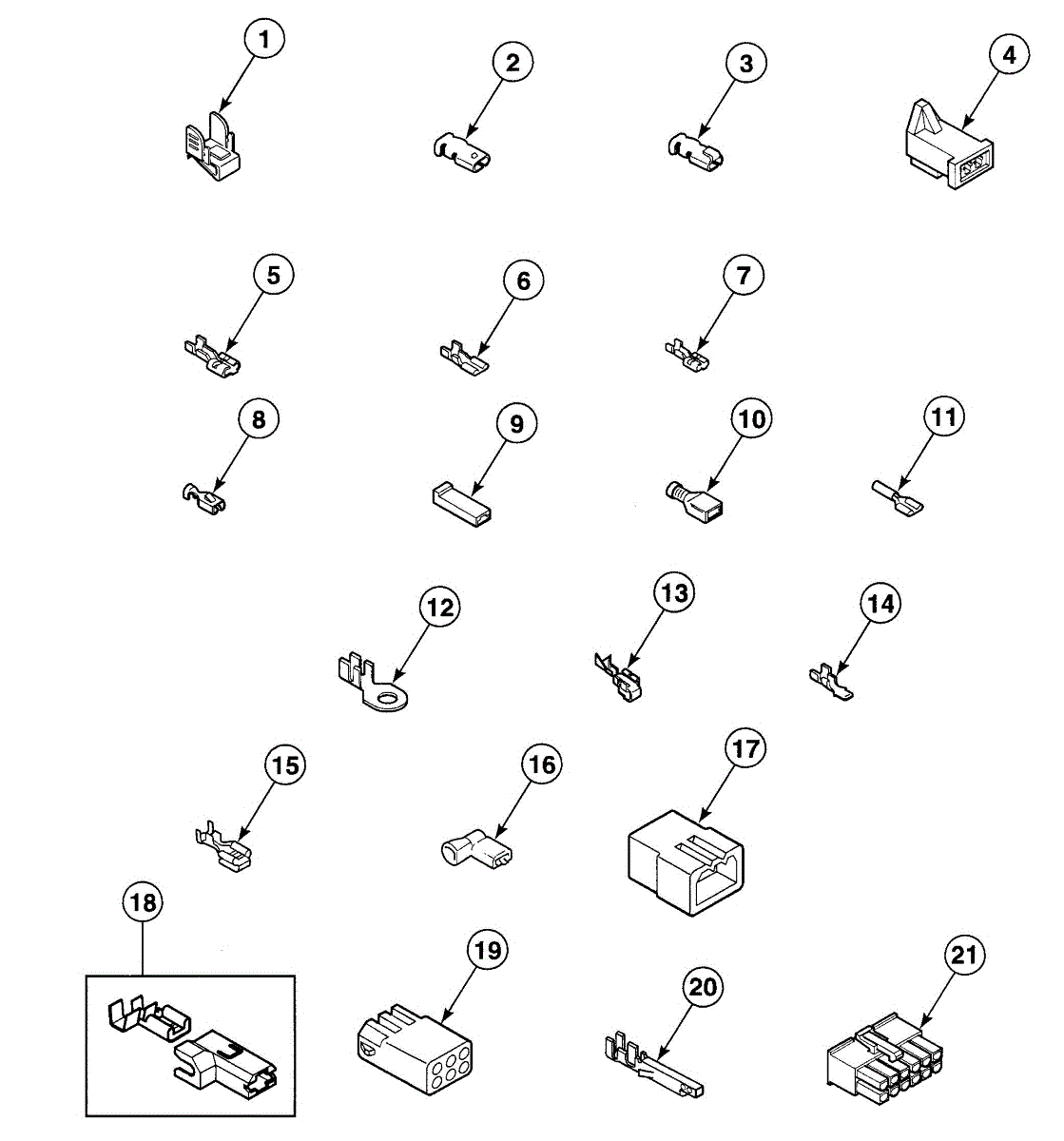 1
2
3
4
5
6
7
8
9
10
11
12
13
14
15
16
17
18
19
20
21